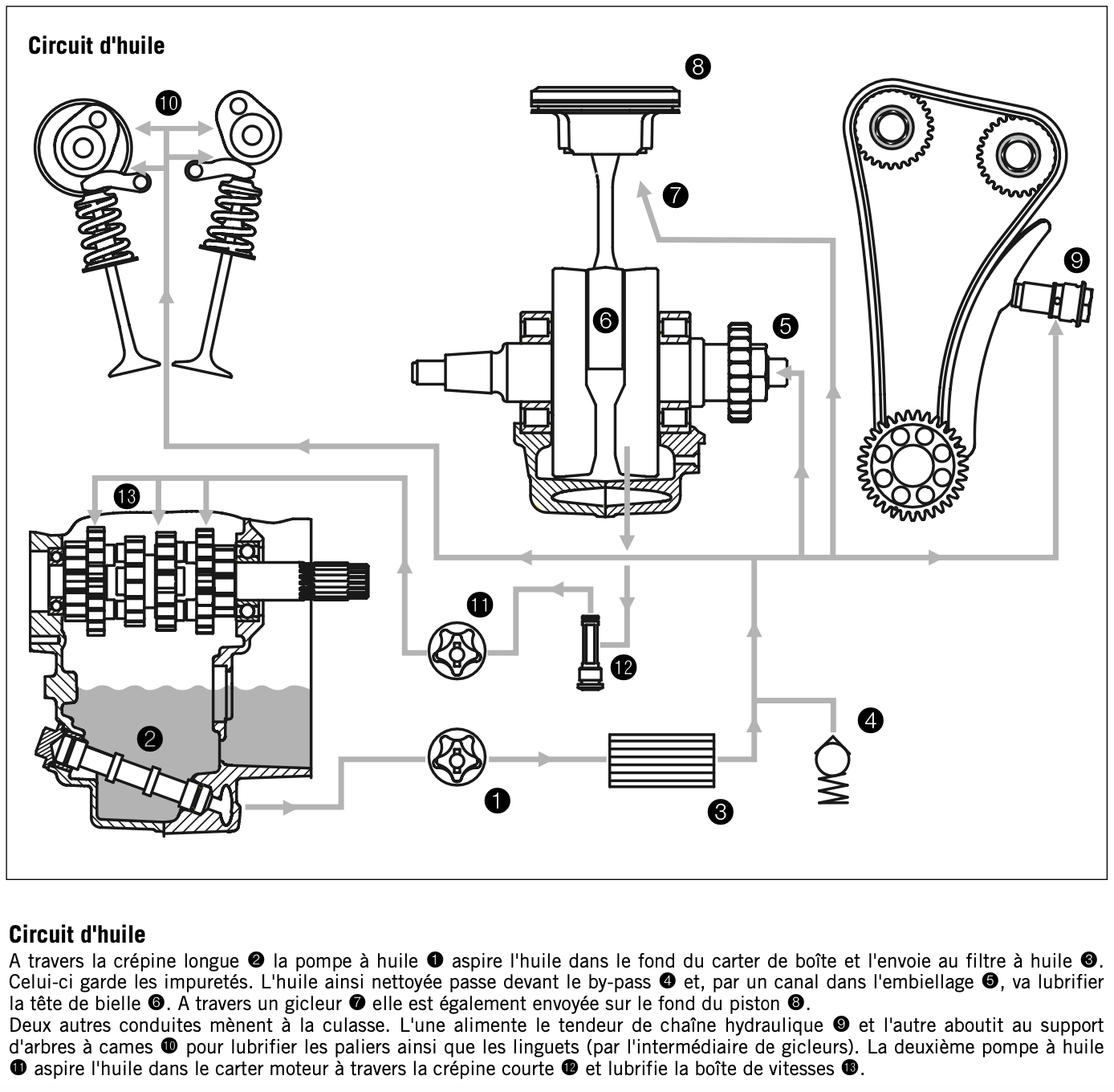 Circuit d'huile

10

8

7

9

6

5

13

11

12

2

4

1

3

Circuit d'huile
A travers la crépine longue ❷ la pompe à huile ❶ aspire l'huile dans le fond du carter de boîte et l'envoie au filtre à huile ❸. Celui-ci garde les impuretés. L'huile ainsi nettoyée passe devant le by-pass ❹ et, par un canal dans l'embiellage ❺, va lubrifier la tête de bielle ❻. A travers un gicleur ❼ elle est également envoyée sur le fond du piston ❽.
Deux autres conduites mènent à la culasse. L'une alimente le tendeur de chaîne hydraulique ❾ et l'autre aboutit au support d'arbres à cames ❿ pour lubrifier les paliers ainsi que les linguets (par l'intermédiaire de gicleurs). La deuxième pompe à huile ⓫ aspire l'huile dans le carter moteur à travers la crépine courte ⓬ et lubrifie la boîte de vitesses ⓭.